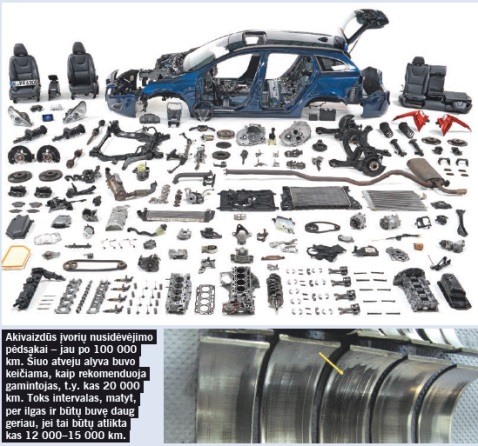 Akivaizdūs įvorių nusidėvėjimo pėdsakai – jau po 100 000 km. Šiuo atveju alyva buvo keičiama, kaip rekomenduoja gamintojas, t.y. kas 20 000 km. Toks intervalas, matyt, per ilgas ir būtų buvę daug geriau, jei tai būtų atlikta kas 12 000–15 000 km.